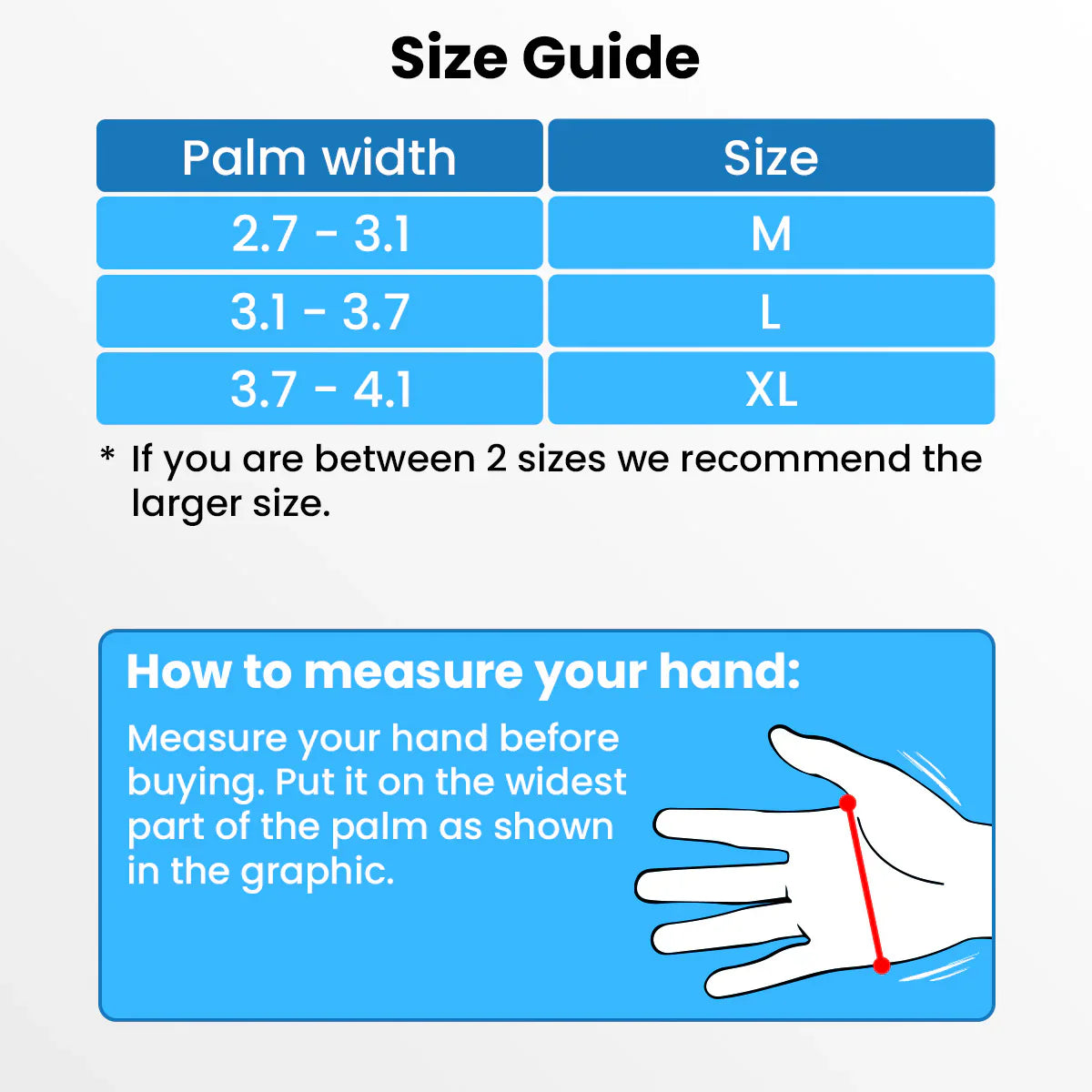 Size Guide

| Palm width | Size |
|---|---|
| 2.7 - 3.1 | M |
| 3.1 - 3.7 | L |
| 3.7 - 4.1 | XL |

* If you are between 2 sizes we recommend the larger size.

How to measure your hand:

Measure your hand before buying. Put it on the widest part of the palm as shown in the graphic.